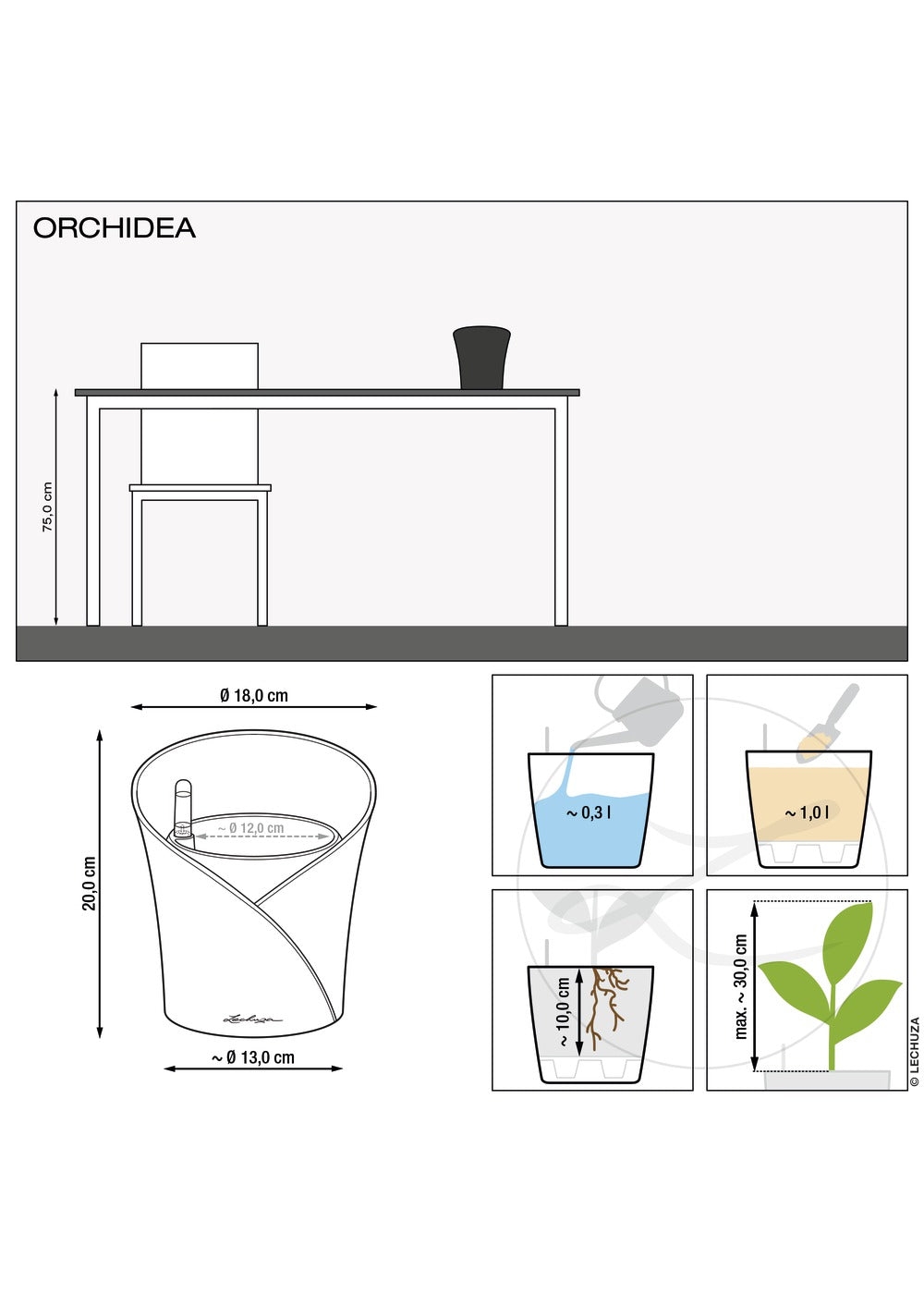 ORCHIDEA

75,0 cm

Ø 18,0 cm

20,0 cm

~ Ø 12,0 cm

Lechuza

~ Ø 13,0 cm

~ 0,3 l

~ 1,0 l

~ 10,0 cm

max. ~ 30,0 cm

© LECHUZA